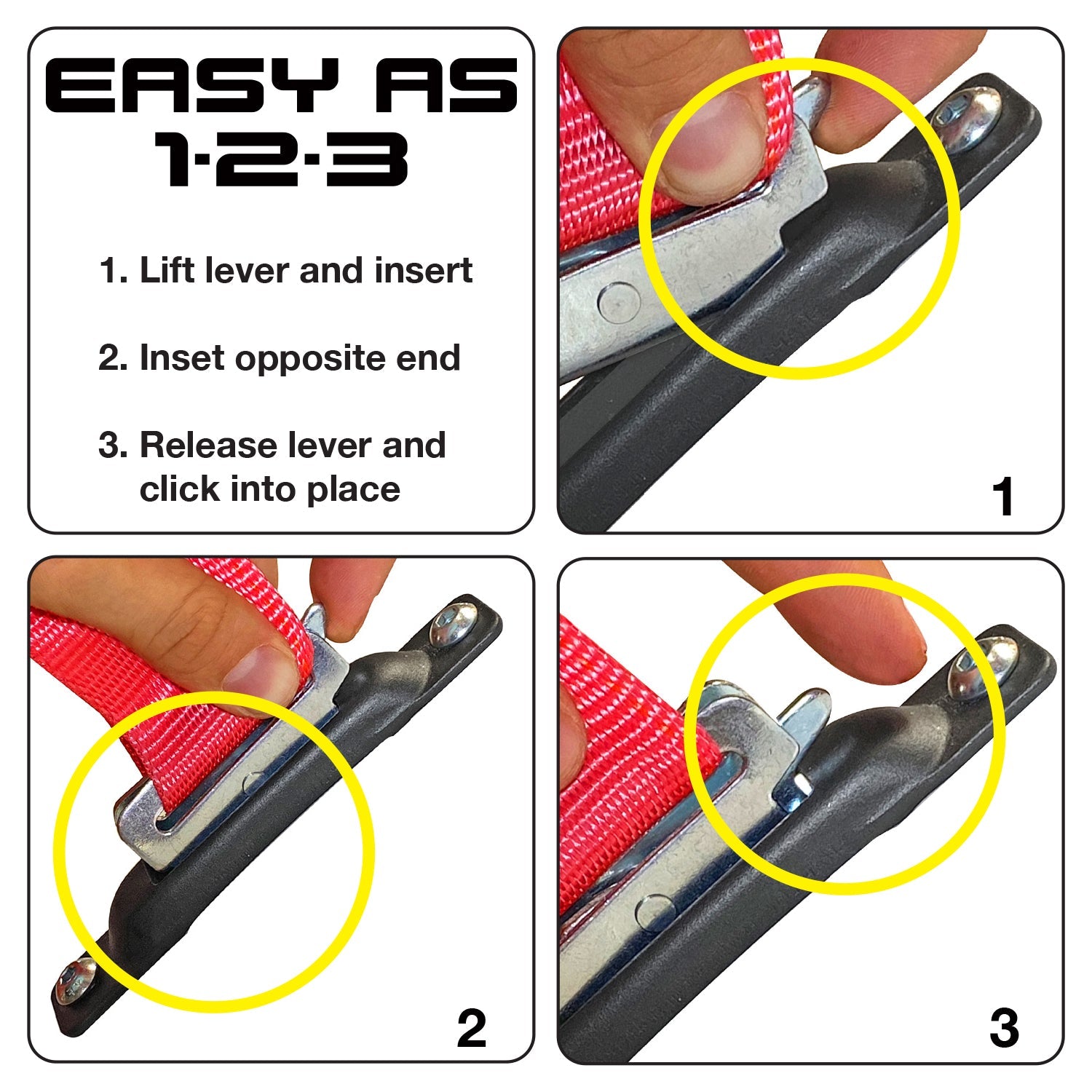 EASY AS 1·2·3

1. Lift lever and insert

2. Inset opposite end

3. Release lever and click into place

1

2

3